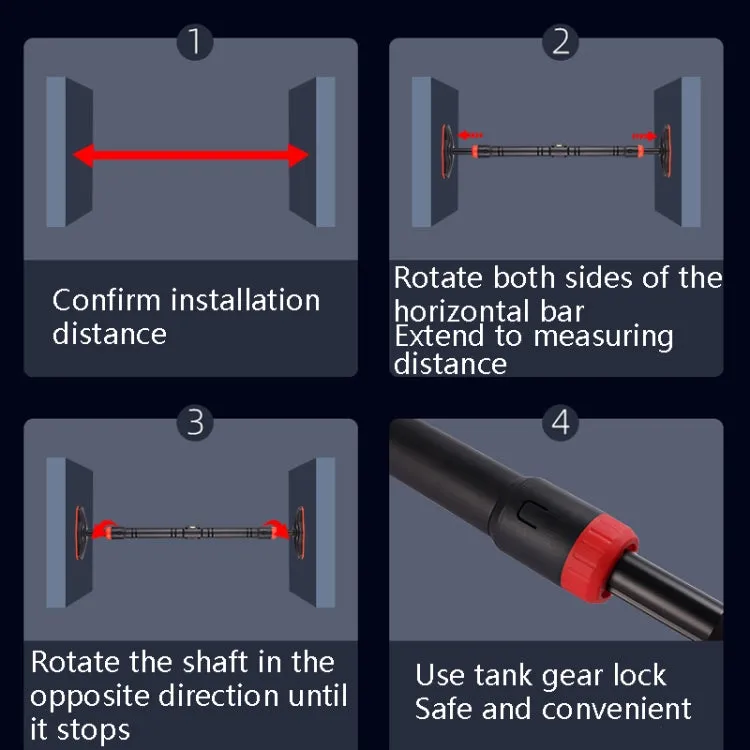 1

Confirm installation distance

2

Rotate both sides of the horizontal bar
Extend to measuring distance

3

Rotate the shaft in the opposite direction until it stops

4

Use tank gear lock
Safe and convenient